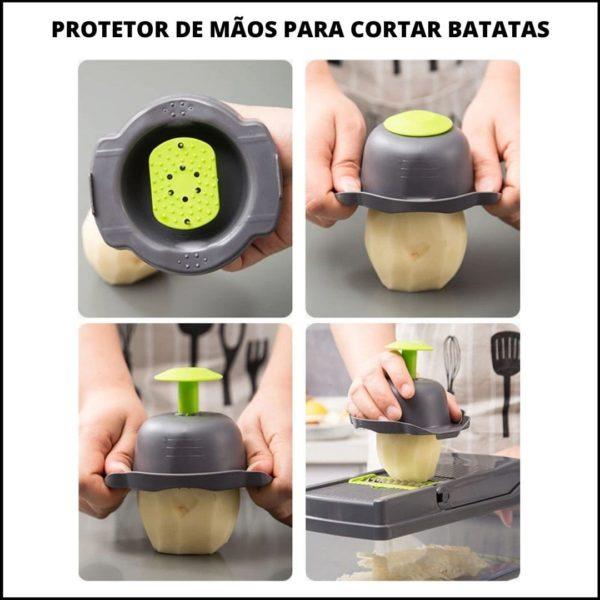 PROTETOR DE MÃOS PARA CORTAR BATATAS